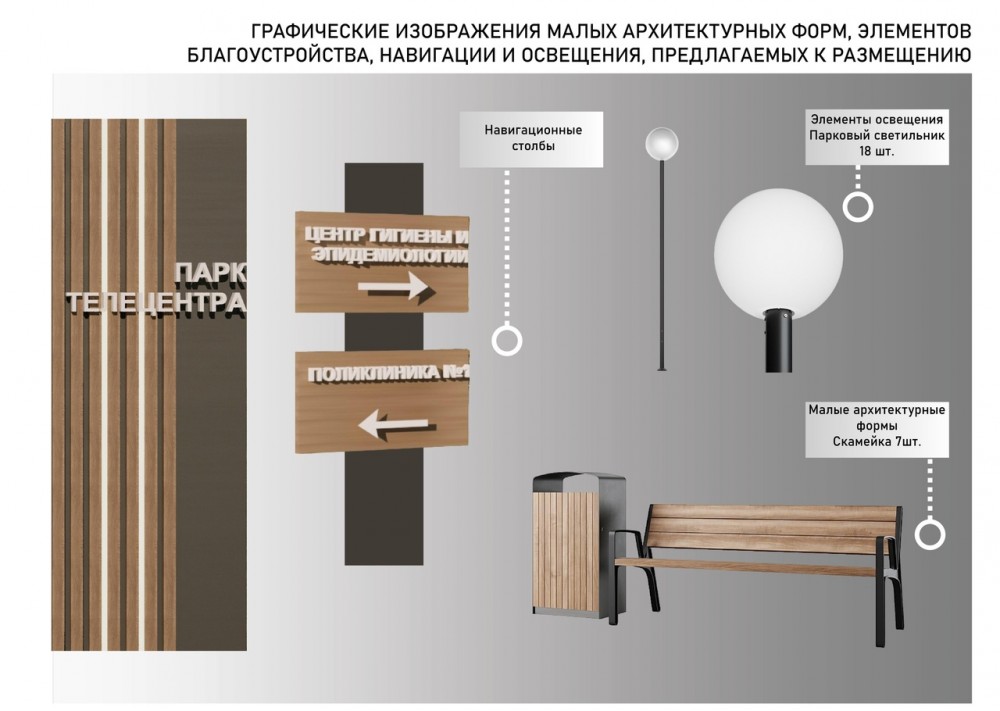 ГРАФИЧЕСКИЕ ИЗОБРАЖЕНИЯ МАЛЫХ АРХИТЕКТУРНЫХ ФОРМ, ЭЛЕМЕНТОВ БЛАГОУСТРОЙСТВА, НАВИГАЦИИ И ОСВЕЩЕНИЯ, ПРЕДЛАГАЕМЫХ К РАЗМЕЩЕНИЮ

ПАРК
ТЕЛЕЦЕНТРА

ЦЕНТР ГИГИЕНЫ И ЭПИДЕМИОЛОГИИ

ПОЛИКЛИНИКА №1

Навигационные столбы

Элементы освещения
Парковый светильник
18 шт.

Малые архитектурные формы
Скамейка 7шт.